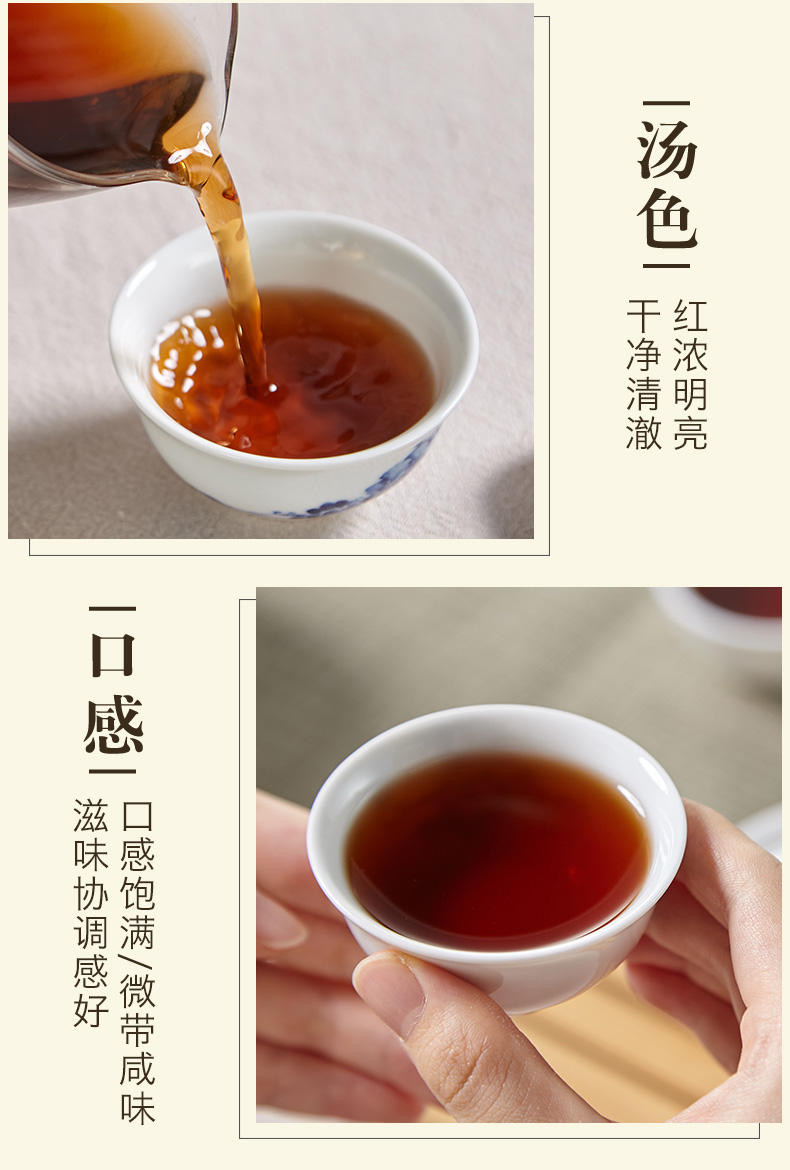 汤色

红浓明亮
干净清澈

口感

口感饱满/微带咸味
滋味协调感好