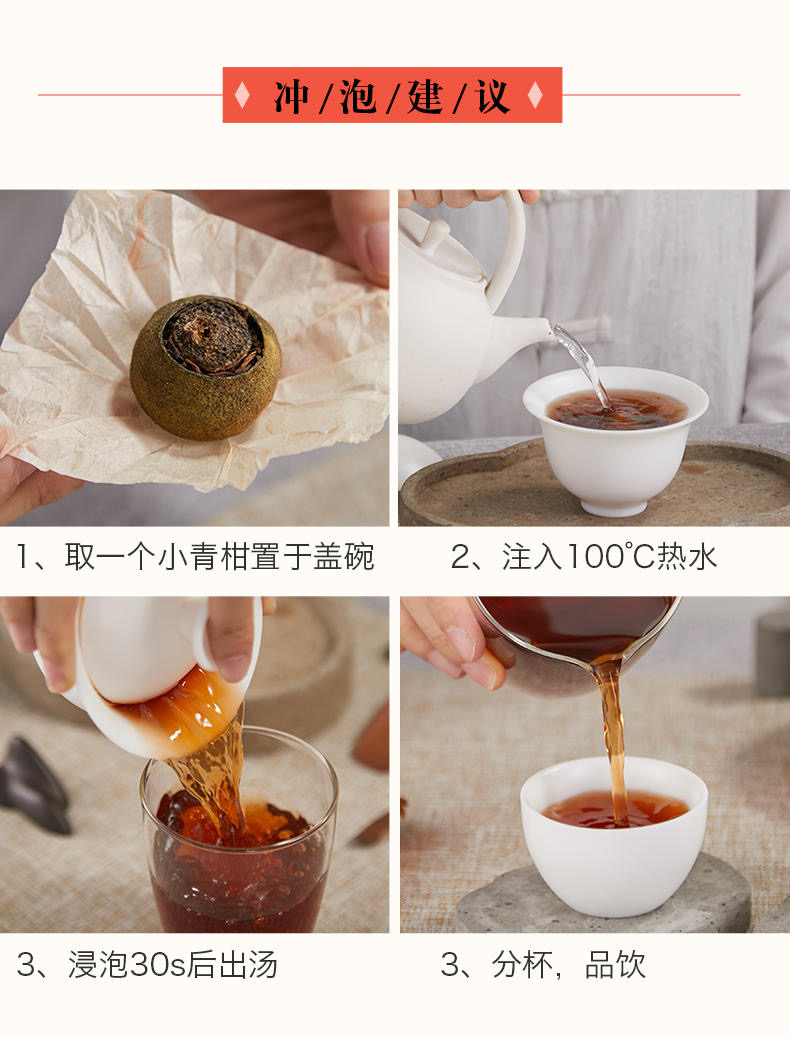 冲/泡/建/议

1、取一个小青柑置于盖碗

2、注入100℃热水

3、浸泡30s后出汤

3、分杯，品饮