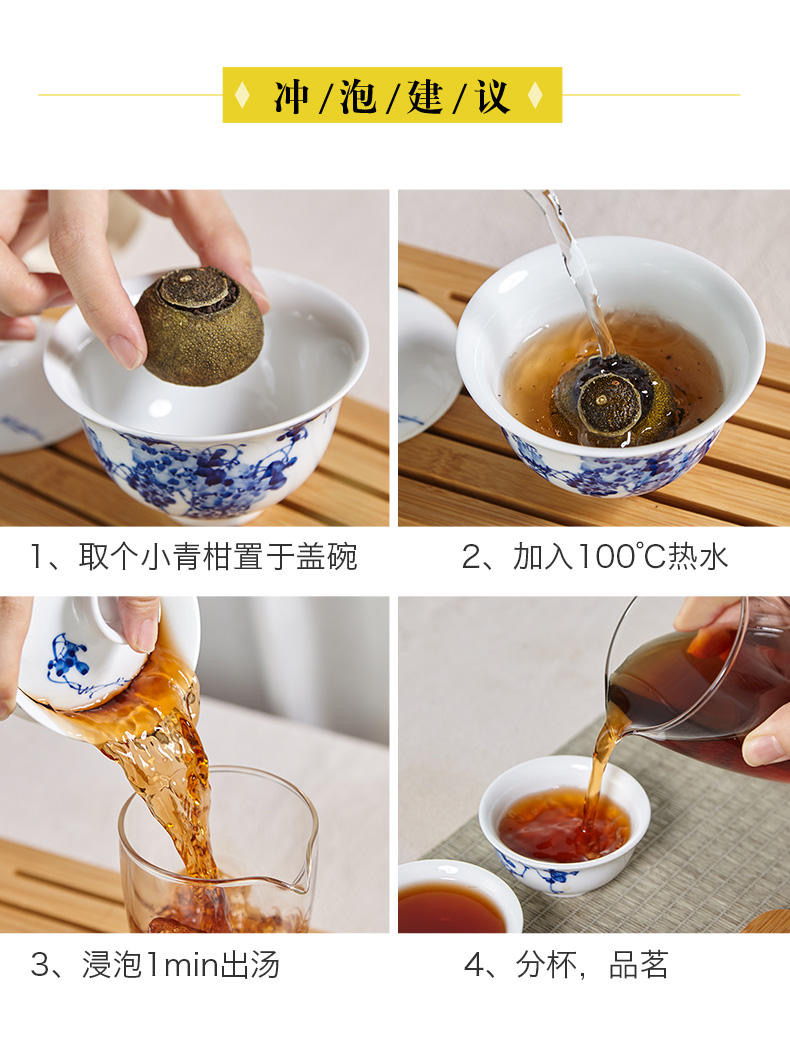 冲/泡/建/议

1、取个小青柑置于盖碗

2、加入100℃热水

3、浸泡1min出汤

4、分杯，品茗