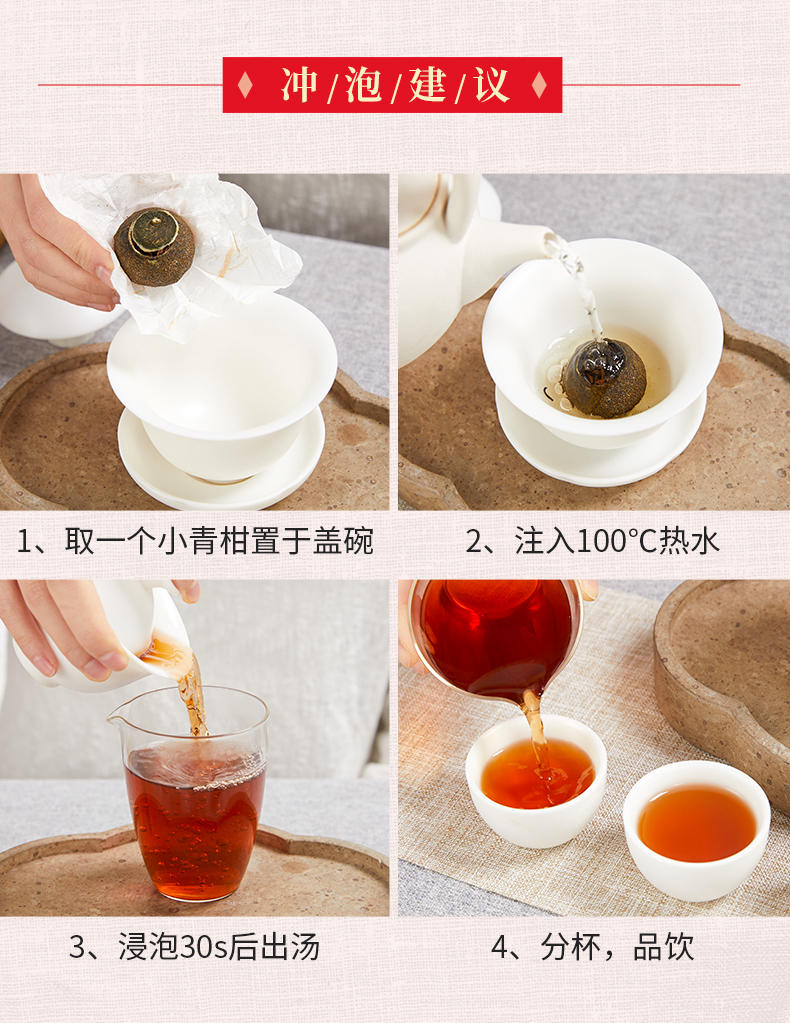 冲/泡/建/议

1、取一个小青柑置于盖碗

2、注入100°C热水

3、浸泡30s后出汤

4、分杯，品饮