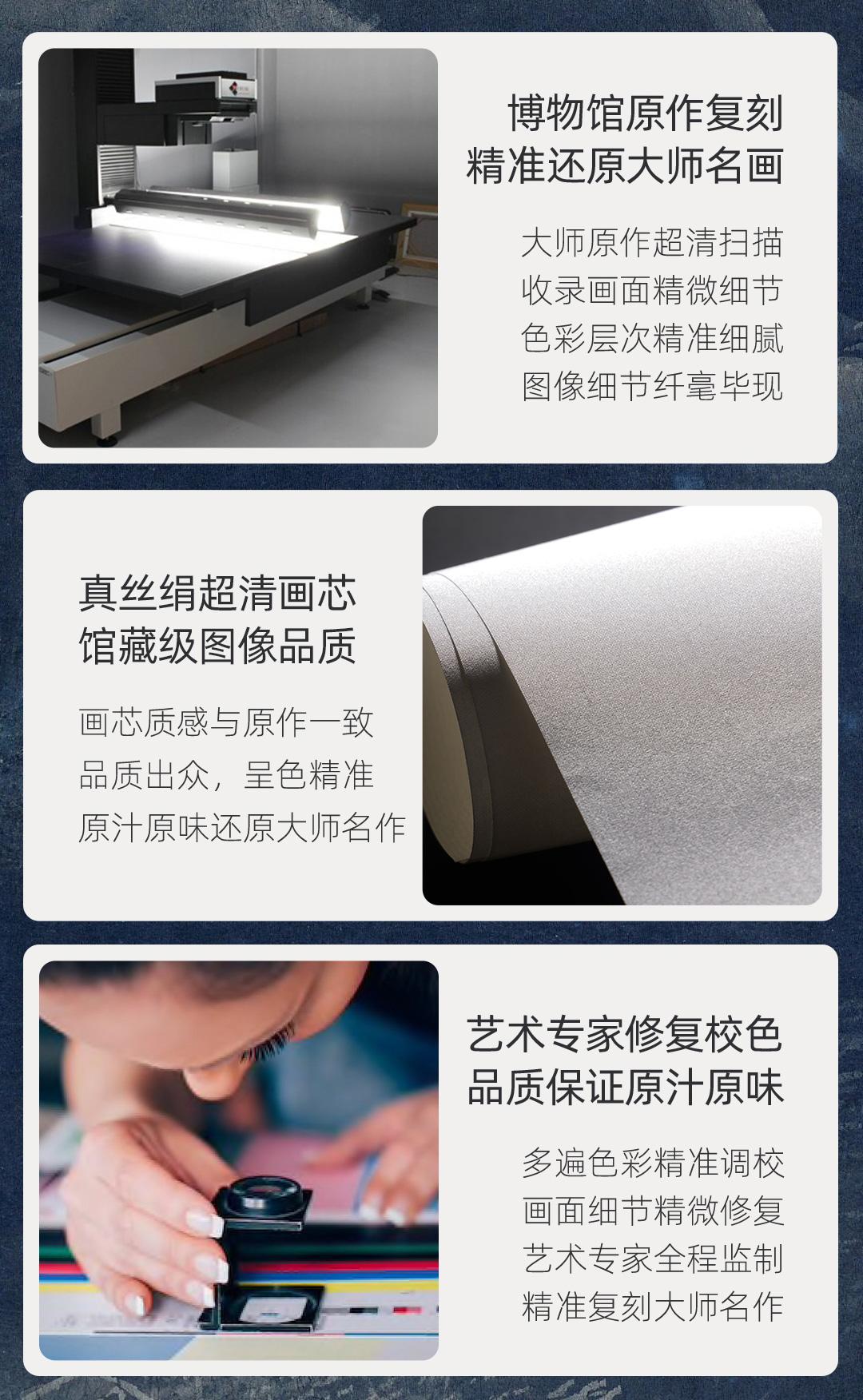 博物馆原作复刻
精准还原大师名画

大师原作超清扫描
收录画面精微细节
色彩层次精准细腻
图像细节纤毫毕现

真丝绢超清画芯
馆藏级图像品质

画芯质感与原作一致
品质出众，呈色精准
原汁原味还原大师名作

艺术专家修复校色
品质保证原汁原味

多遍色彩精准调校
画面细节精微修复
艺术专家全程监制
精准复刻大师名作