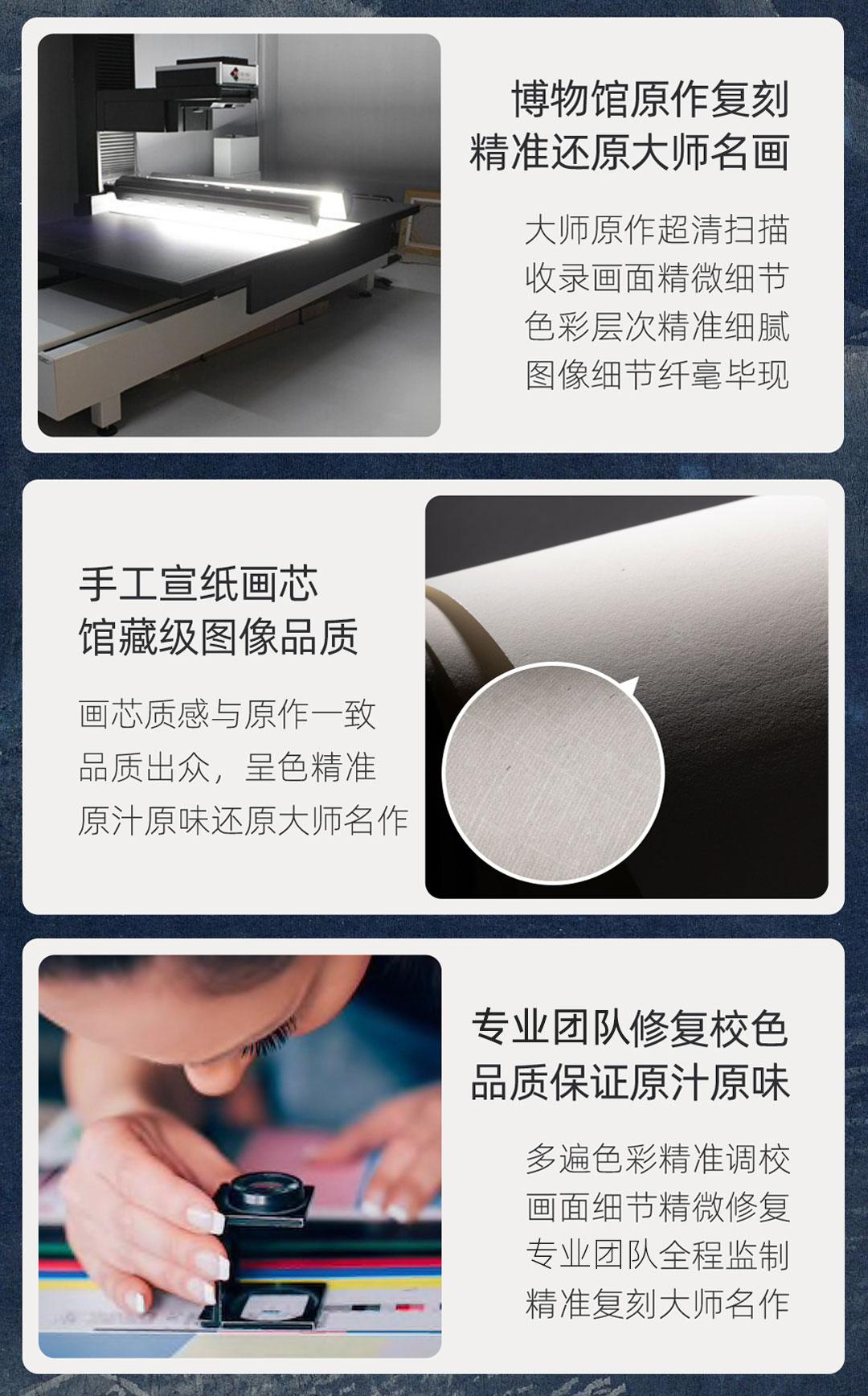 博物馆原作复刻
精准还原大师名画

大师原作超清扫描
收录画面精微细节
色彩层次精准细腻
图像细节纤毫毕现

手工宣纸画芯
馆藏级图像品质

画芯质感与原作一致
品质出众，呈色精准
原汁原味还原大师名作

专业团队修复校色
品质保证原汁原味

多遍色彩精准调校
画面细节精微修复
专业团队全程监制
精准复刻大师名作