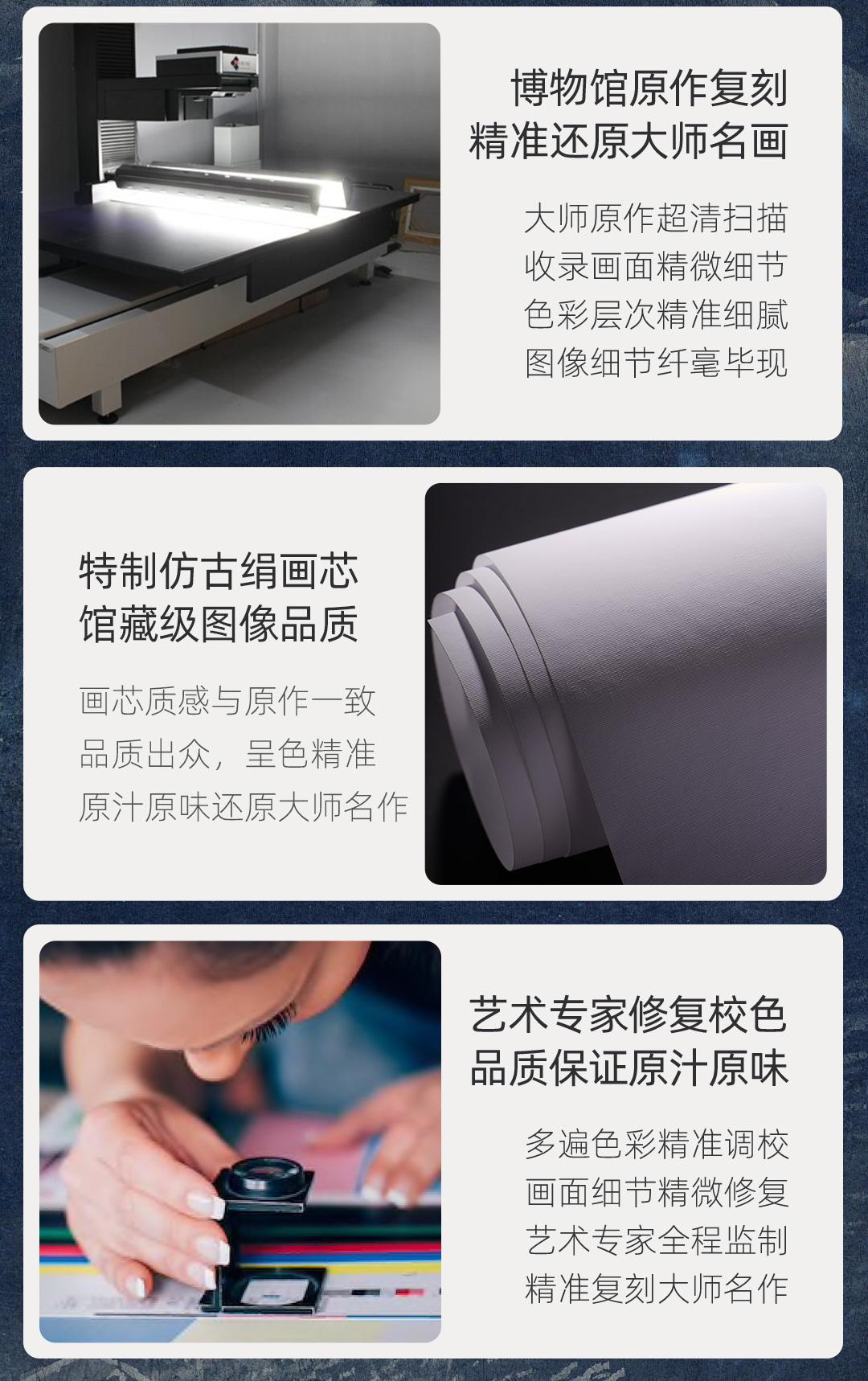 博物馆原作复刻
精准还原大师名画

大师原作超清扫描
收录画面精微细节
色彩层次精准细腻
图像细节纤毫毕现

特制仿古绢画芯
馆藏级图像品质

画芯质感与原作一致
品质出众，呈色精准
原汁原味还原大师名作

艺术专家修复校色
品质保证原汁原味

多遍色彩精准调校
画面细节精微修复
艺术专家全程监制
精准复刻大师名作