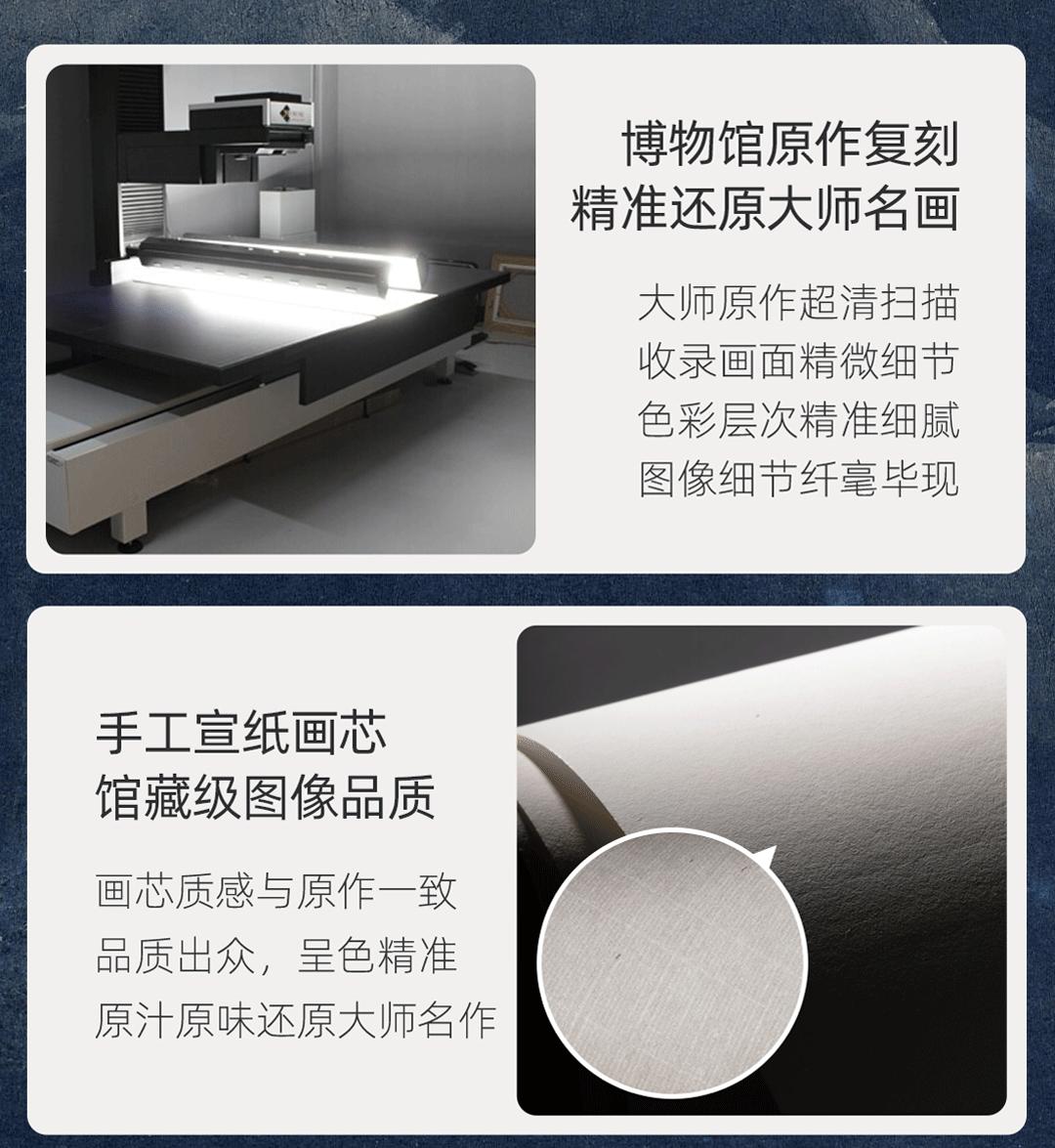 博物馆原作复刻
精准还原大师名画

大师原作超清扫描
收录画面精微细节
色彩层次精准细腻
图像细节纤毫毕现

手工宣纸画芯
馆藏级图像品质

画芯质感与原作一致
品质出众，呈色精准
原汁原味还原大师名作