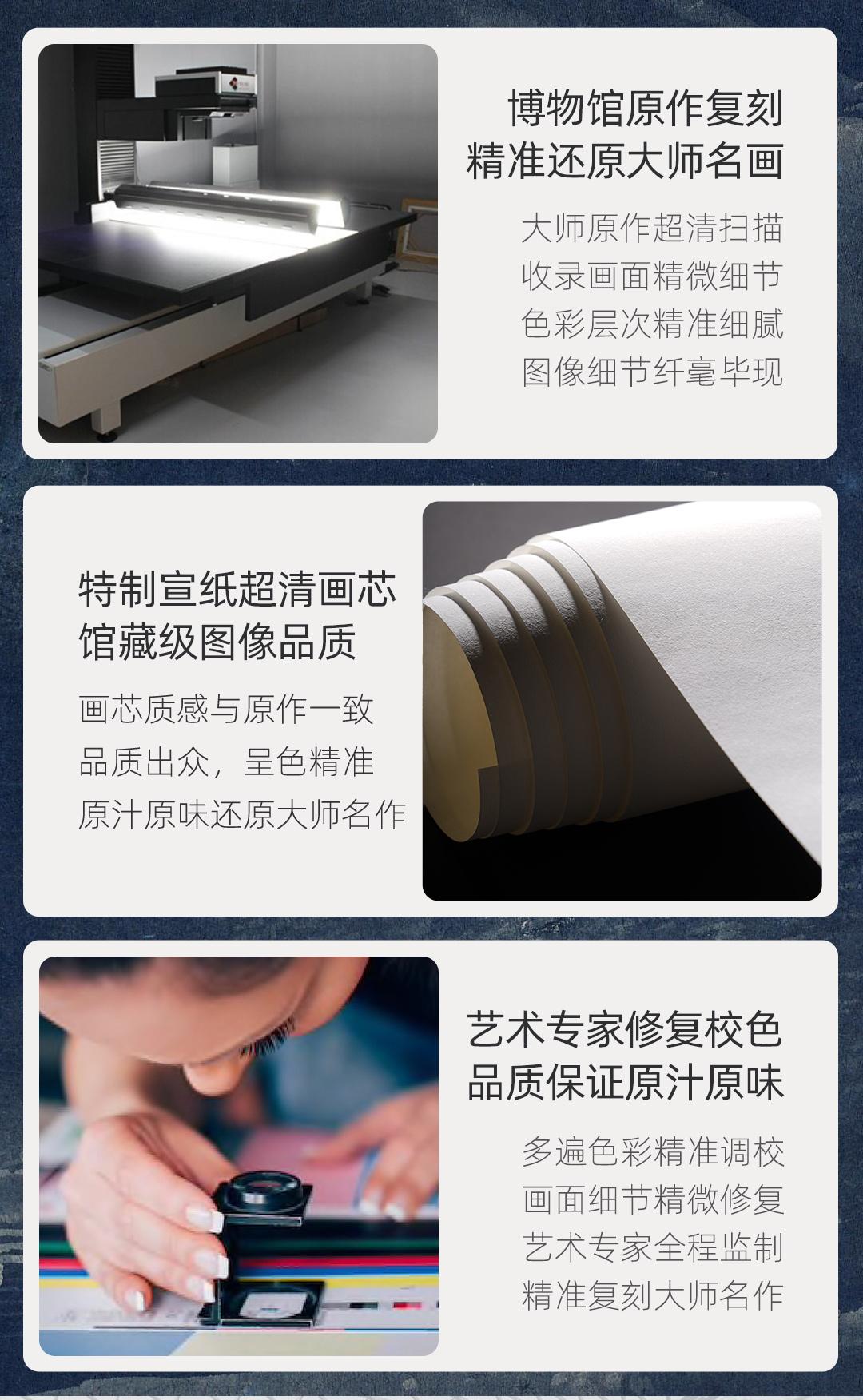 博物馆原作复刻
精准还原大师名画

大师原作超清扫描
收录画面精微细节
色彩层次精准细腻
图像细节纤毫毕现

特制宣纸超清画芯
馆藏级图像品质

画芯质感与原作一致
品质出众，呈色精准
原汁原味还原大师名作

艺术专家修复校色
品质保证原汁原味

多遍色彩精准调校
画面细节精微修复
艺术专家全程监制
精准复刻大师名作