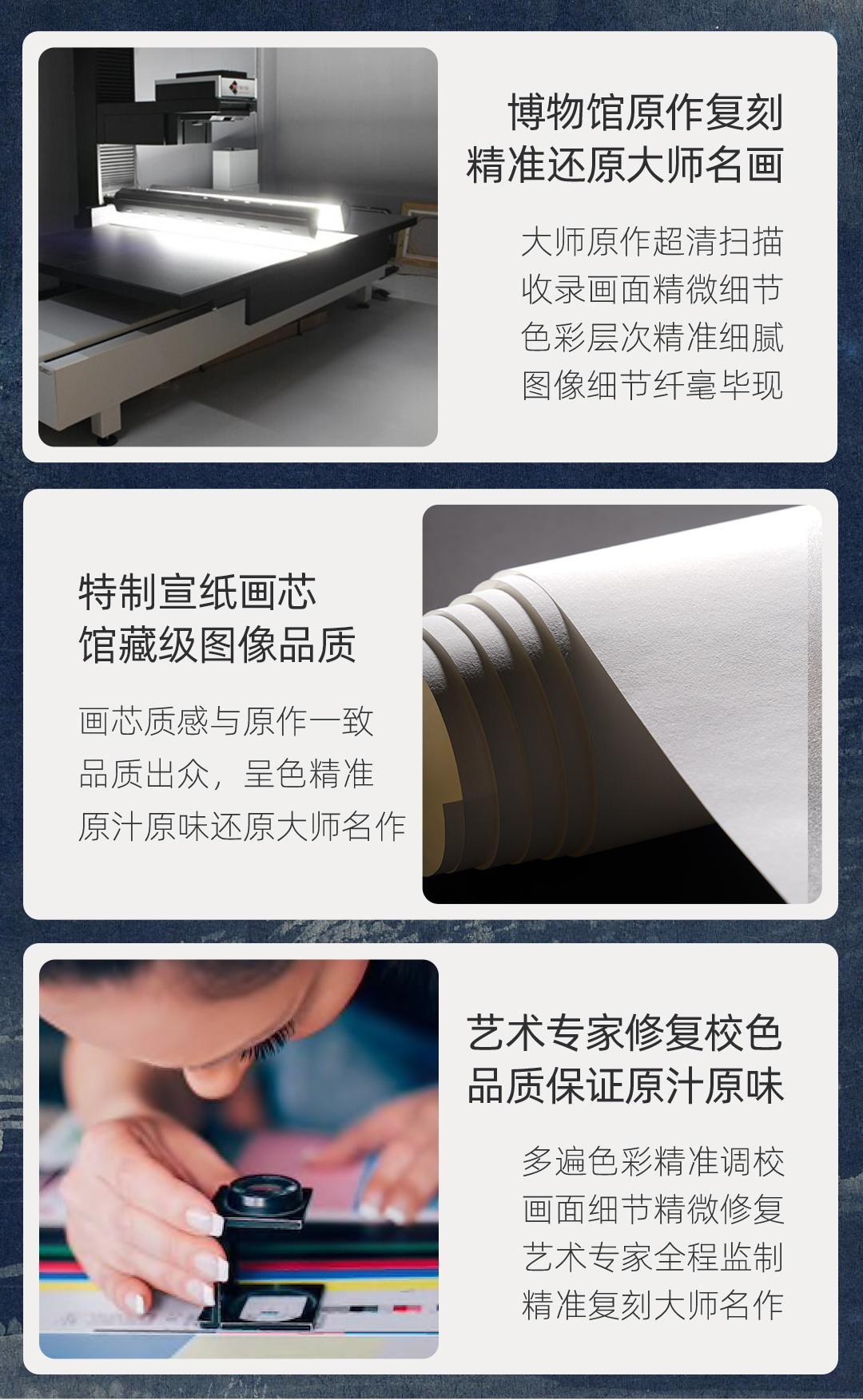 博物馆原作复刻
精准还原大师名画

大师原作超清扫描
收录画面精微细节
色彩层次精准细腻
图像细节纤毫毕现

特制宣纸画芯
馆藏级图像品质

画芯质感与原作一致
品质出众，呈色精准
原汁原味还原大师名作

艺术专家修复校色
品质保证原汁原味

多遍色彩精准调校
画面细节精微修复
艺术专家全程监制
精准复刻大师名作