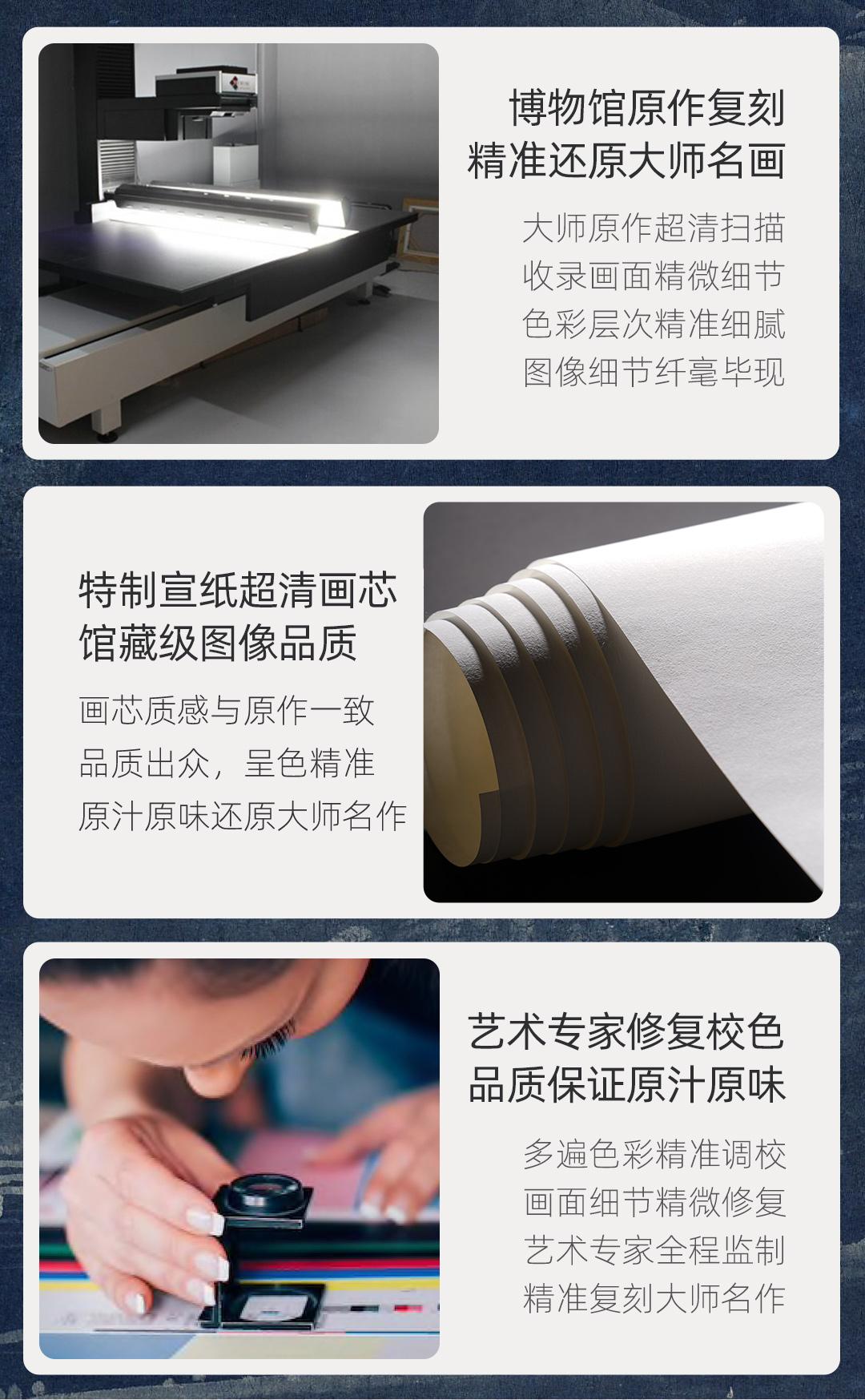 博物馆原作复刻
精准还原大师名画

大师原作超清扫描
收录画面精微细节
色彩层次精准细腻
图像细节纤毫毕现

特制宣纸超清画芯
馆藏级图像品质

画芯质感与原作一致
品质出众，呈色精准
原汁原味还原大师名作

艺术专家修复校色
品质保证原汁原味

多遍色彩精准调校
画面细节精微修复
艺术专家全程监制
精准复刻大师名作