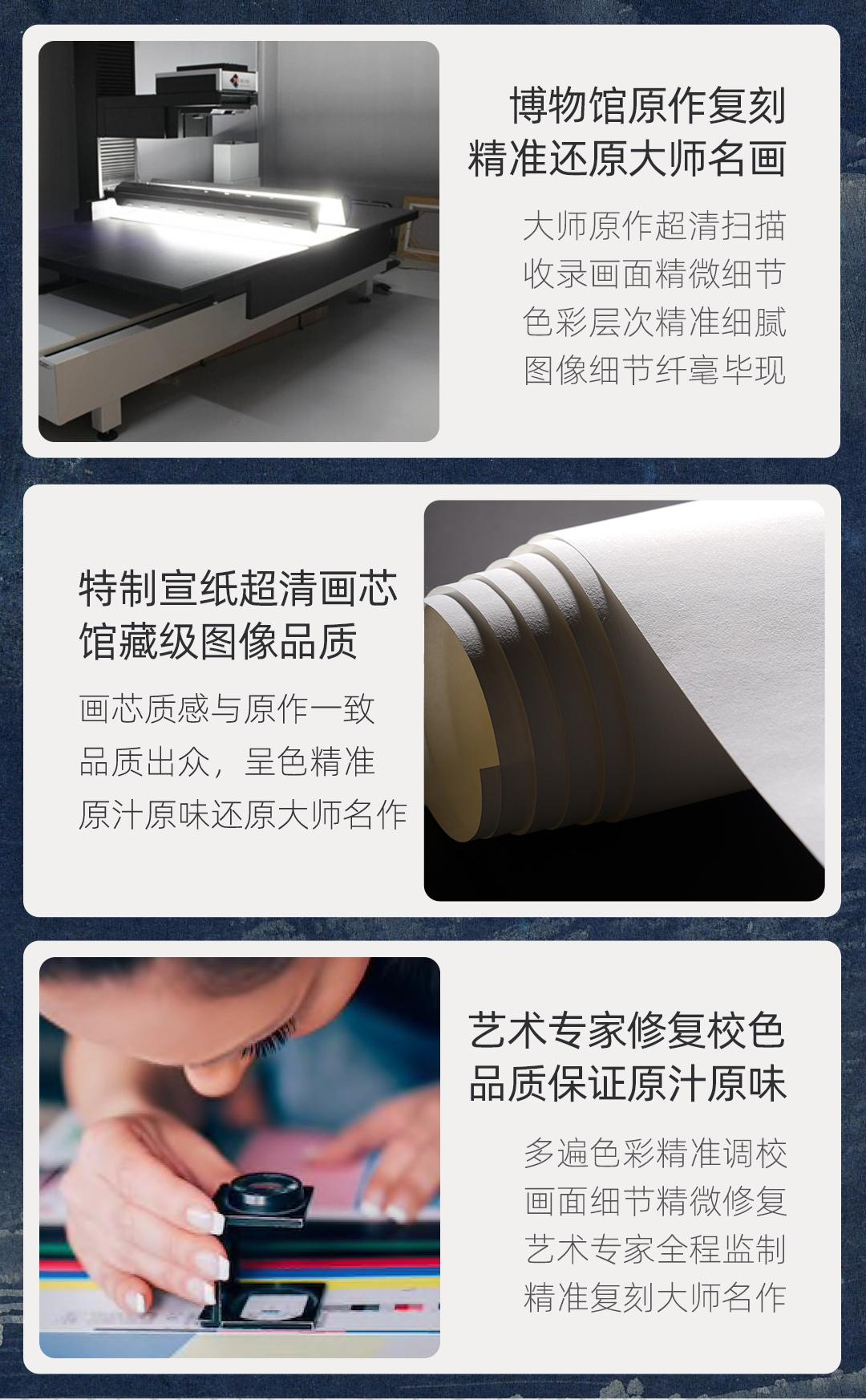 博物馆原作复刻
精准还原大师名画

大师原作超清扫描
收录画面精微细节
色彩层次精准细腻
图像细节纤毫毕现

特制宣纸超清画芯
馆藏级图像品质

画芯质感与原作一致
品质出众，呈色精准
原汁原味还原大师名作

艺术专家修复校色
品质保证原汁原味

多遍色彩精准调校
画面细节精微修复
艺术专家全程监制
精准复刻大师名作