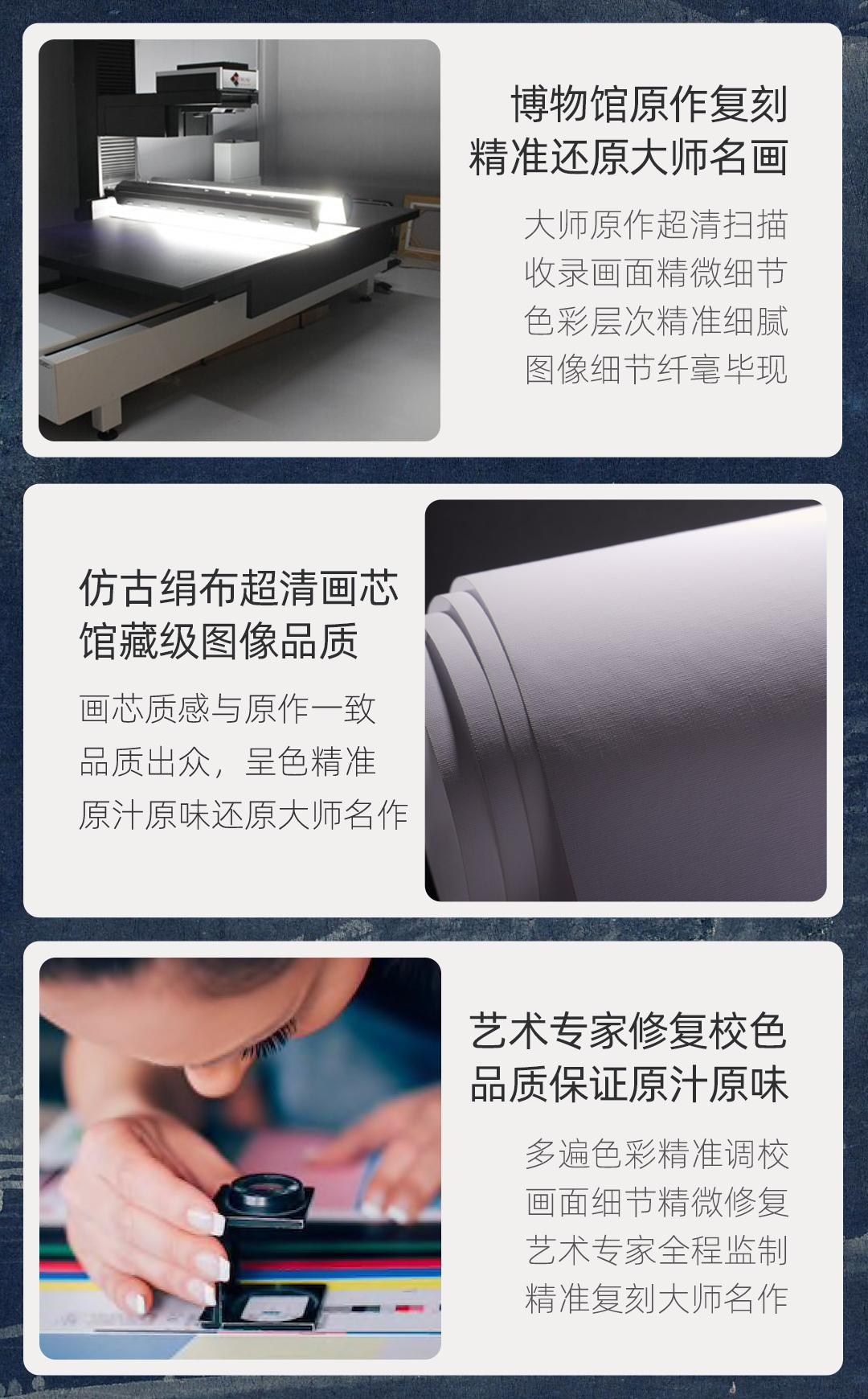 博物馆原作复刻
精准还原大师名画

大师原作超清扫描
收录画面精微细节
色彩层次精准细腻
图像细节纤毫毕现

仿古绢布超清画芯
馆藏级图像品质

画芯质感与原作一致
品质出众，呈色精准
原汁原味还原大师名作

艺术专家修复校色
品质保证原汁原味

多遍色彩精准调校
画面细节精微修复
艺术专家全程监制
精准复刻大师名作