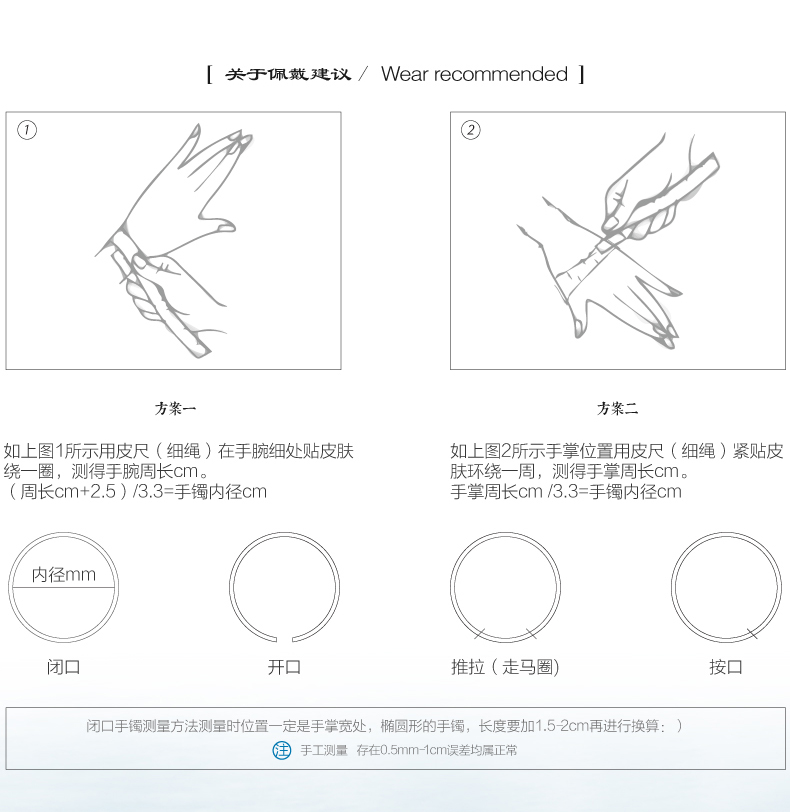 [ 关于佩戴建议 / Wear recommended ]

①

②

方案一

如上图1所示用皮尺（细绳）在手腕细处贴皮肤绕一圈，测得手腕周长cm。
（周长cm+2.5）/3.3=手镯内径cm

方案二

如上图2所示手掌位置用皮尺（细绳）紧贴皮肤环绕一周，测得手掌周长cm。
手掌周长cm /3.3=手镯内径cm

内径mm

闭口

开口

推拉（走马圈）

按口

闭口手镯测量方法测量时位置一定是手掌宽处，椭圆形的手镯，长度要加1.5-2cm再进行换算：）

注 手工测量 存在0.5mm-1cm误差均属正常