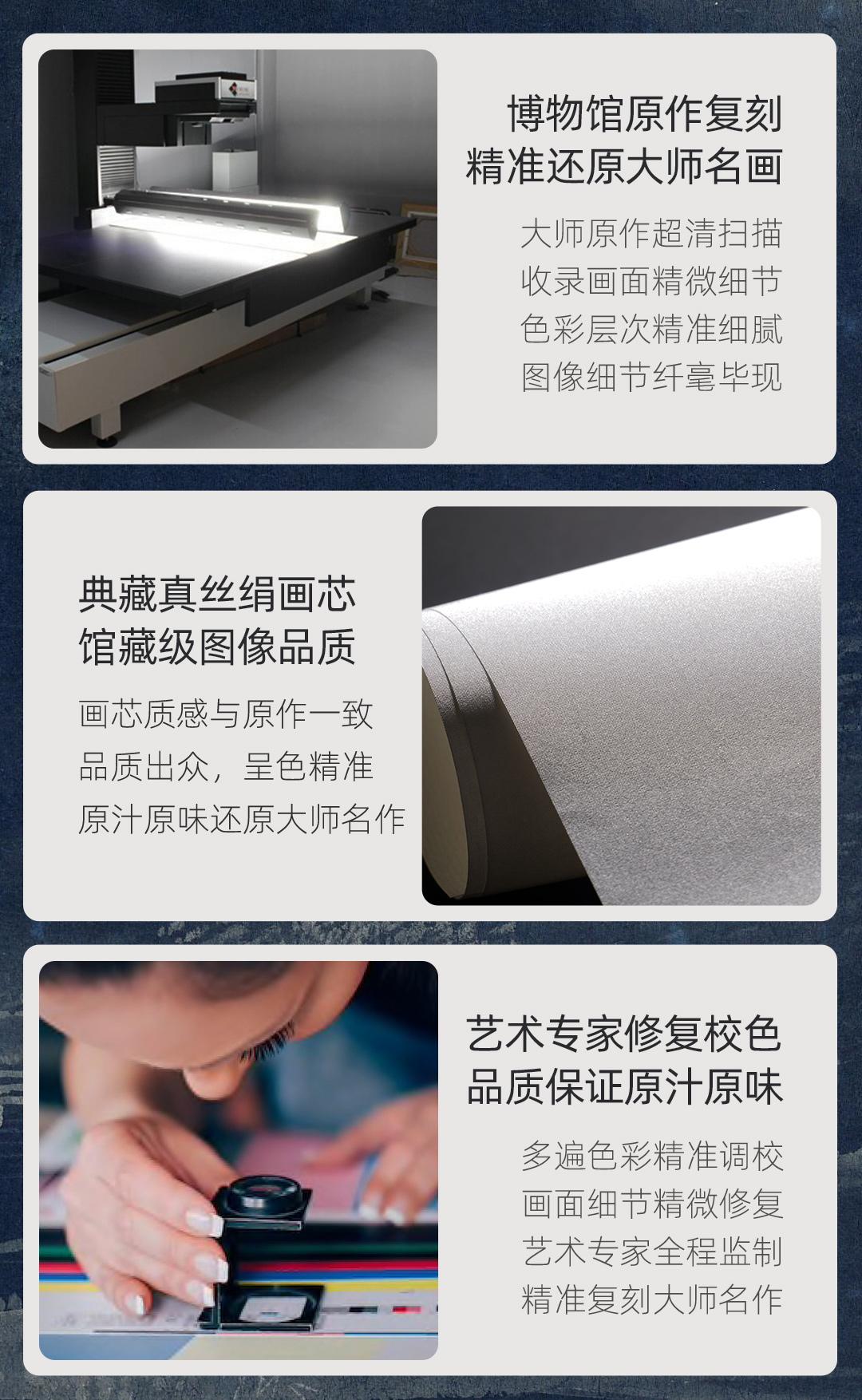 博物馆原作复刻
精准还原大师名画

大师原作超清扫描
收录画面精微细节
色彩层次精准细腻
图像细节纤毫毕现

典藏真丝绢画芯
馆藏级图像品质

画芯质感与原作一致
品质出众，呈色精准
原汁原味还原大师名作

艺术专家修复校色
品质保证原汁原味

多遍色彩精准调校
画面细节精微修复
艺术专家全程监制
精准复刻大师名作