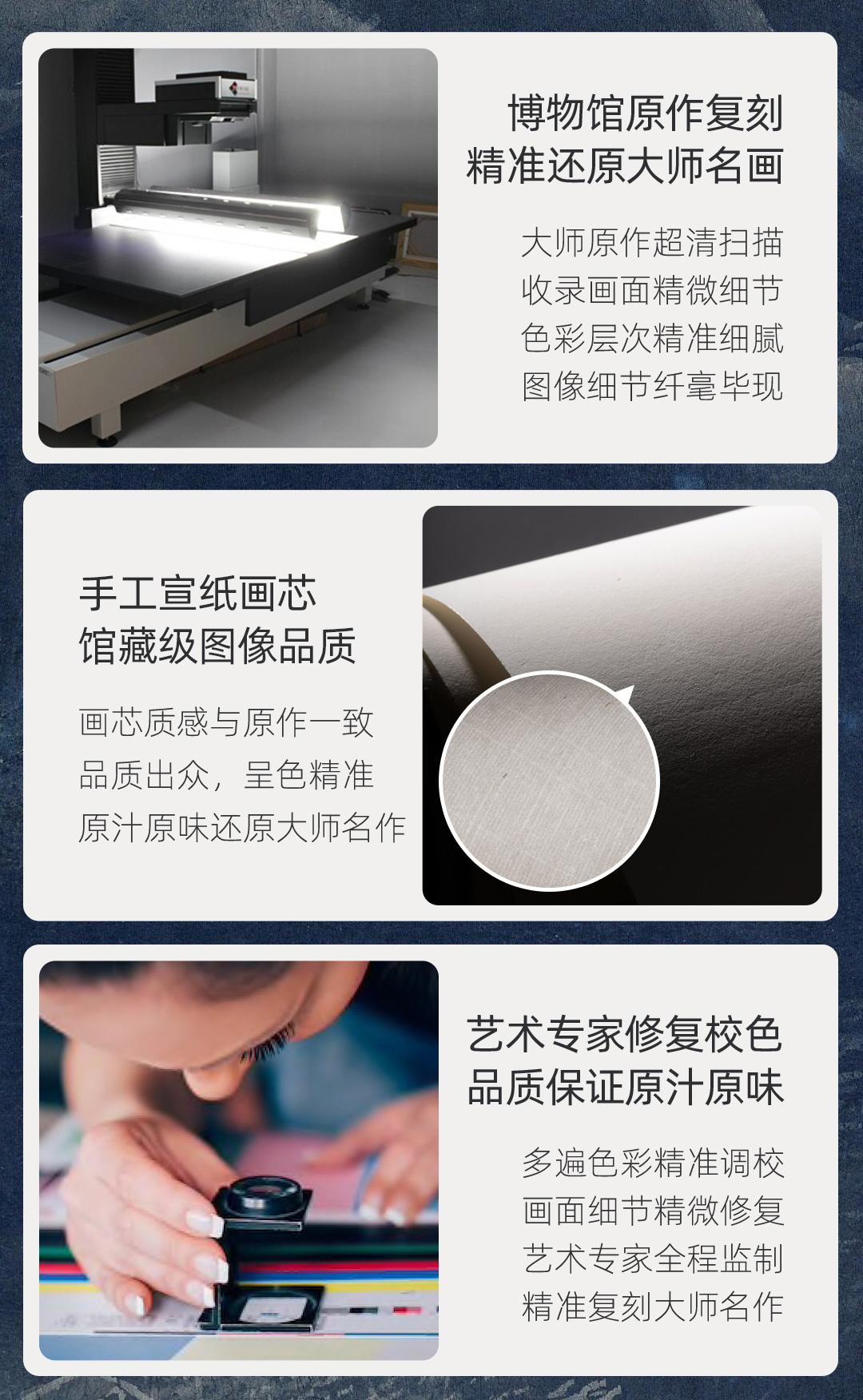 博物馆原作复刻
精准还原大师名画

大师原作超清扫描
收录画面精微细节
色彩层次精准细腻
图像细节纤毫毕现

手工宣纸画芯
馆藏级图像品质

画芯质感与原作一致
品质出众，呈色精准
原汁原味还原大师名作

艺术专家修复校色
品质保证原汁原味

多遍色彩精准调校
画面细节精微修复
艺术专家全程监制
精准复刻大师名作