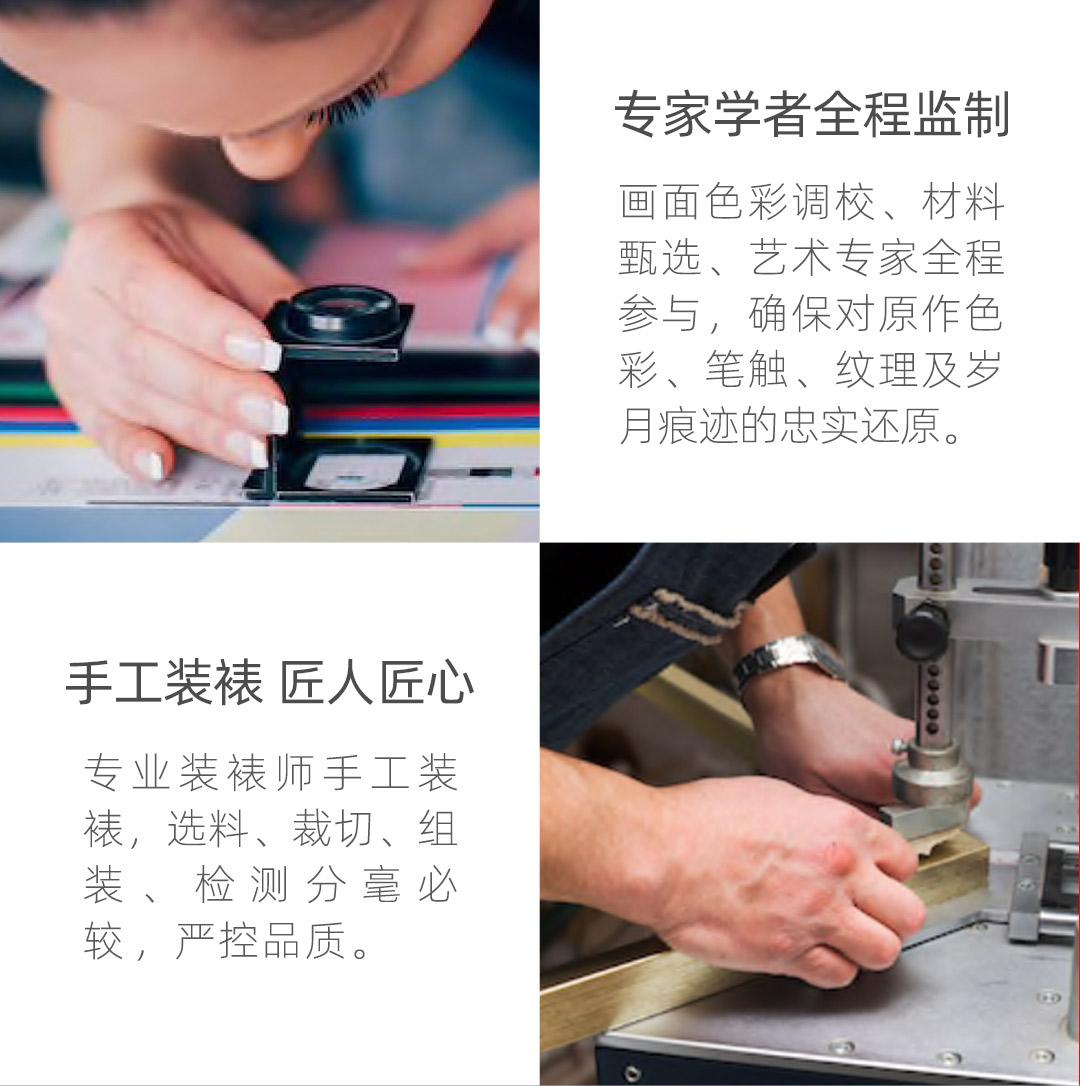 专家学者全程监制

画面色彩调校、材料甄选、艺术专家全程参与，确保对原作色彩、笔触、纹理及岁月痕迹的忠实还原。

手工装裱 匠人匠心

专业装裱师手工装裱，选料、裁切、组装、检测分毫必较，严控品质。