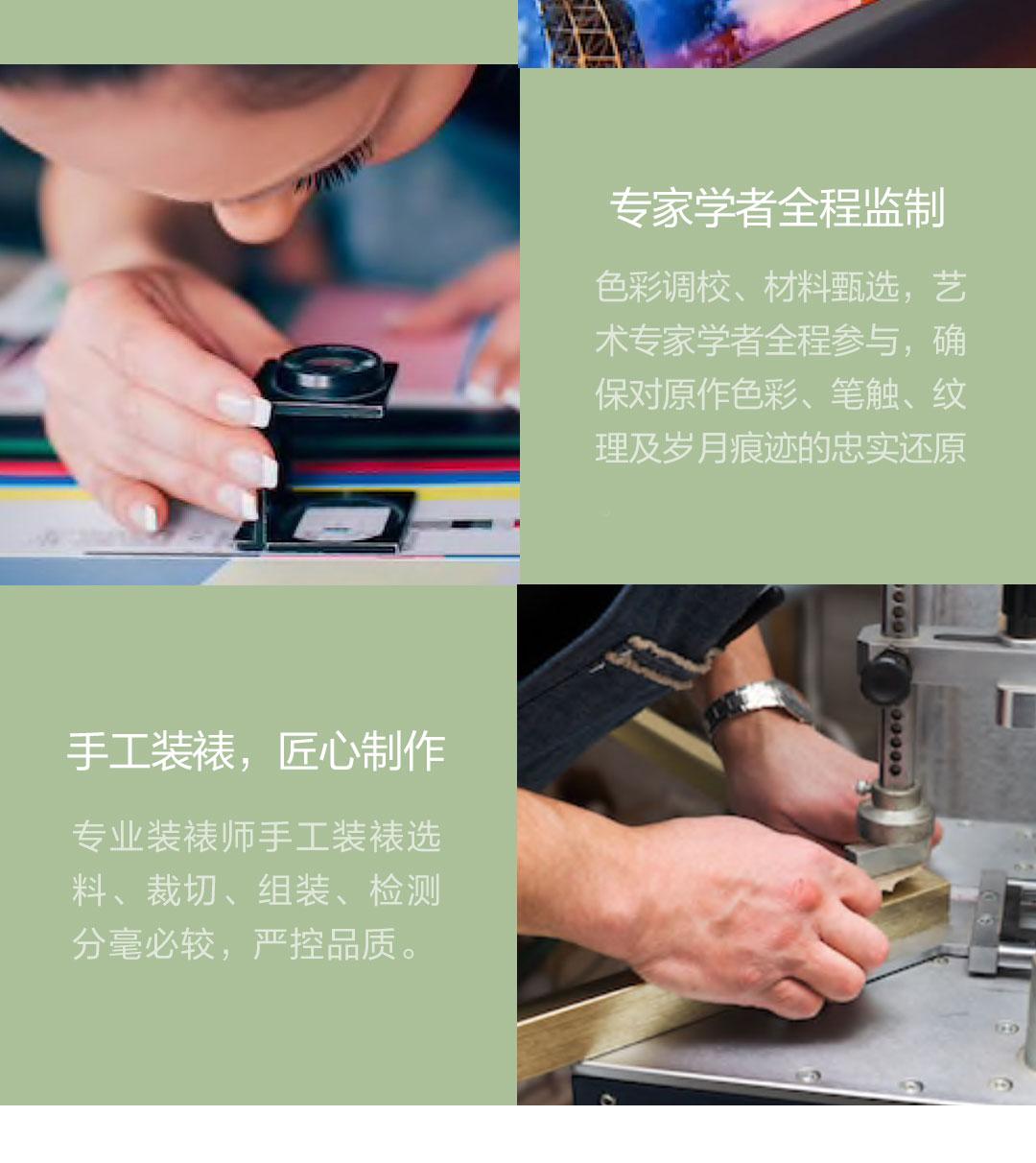 专家学者全程监制

色彩调校、材料甄选，艺术专家学者全程参与，确保对原作色彩、笔触、纹理及岁月痕迹的忠实还原

手工装裱，匠心制作

专业装裱师手工装裱选料、裁切、组装、检测分毫必较，严控品质。