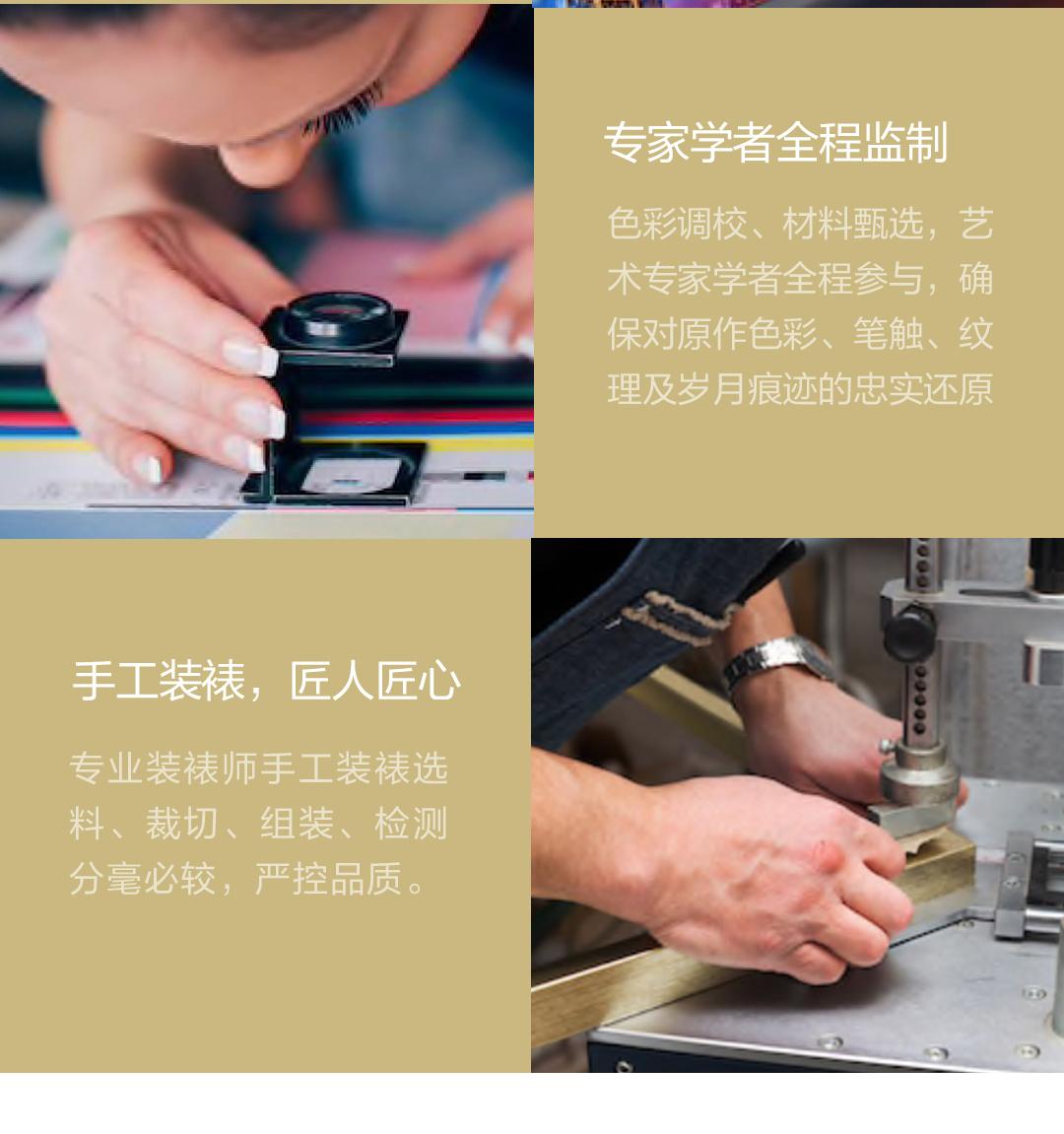 专家学者全程监制

色彩调校、材料甄选，艺术专家学者全程参与，确保对原作色彩、笔触、纹理及岁月痕迹的忠实还原

手工装裱，匠人匠心

专业装裱师手工装裱选料、裁切、组装、检测分毫必较，严控品质。