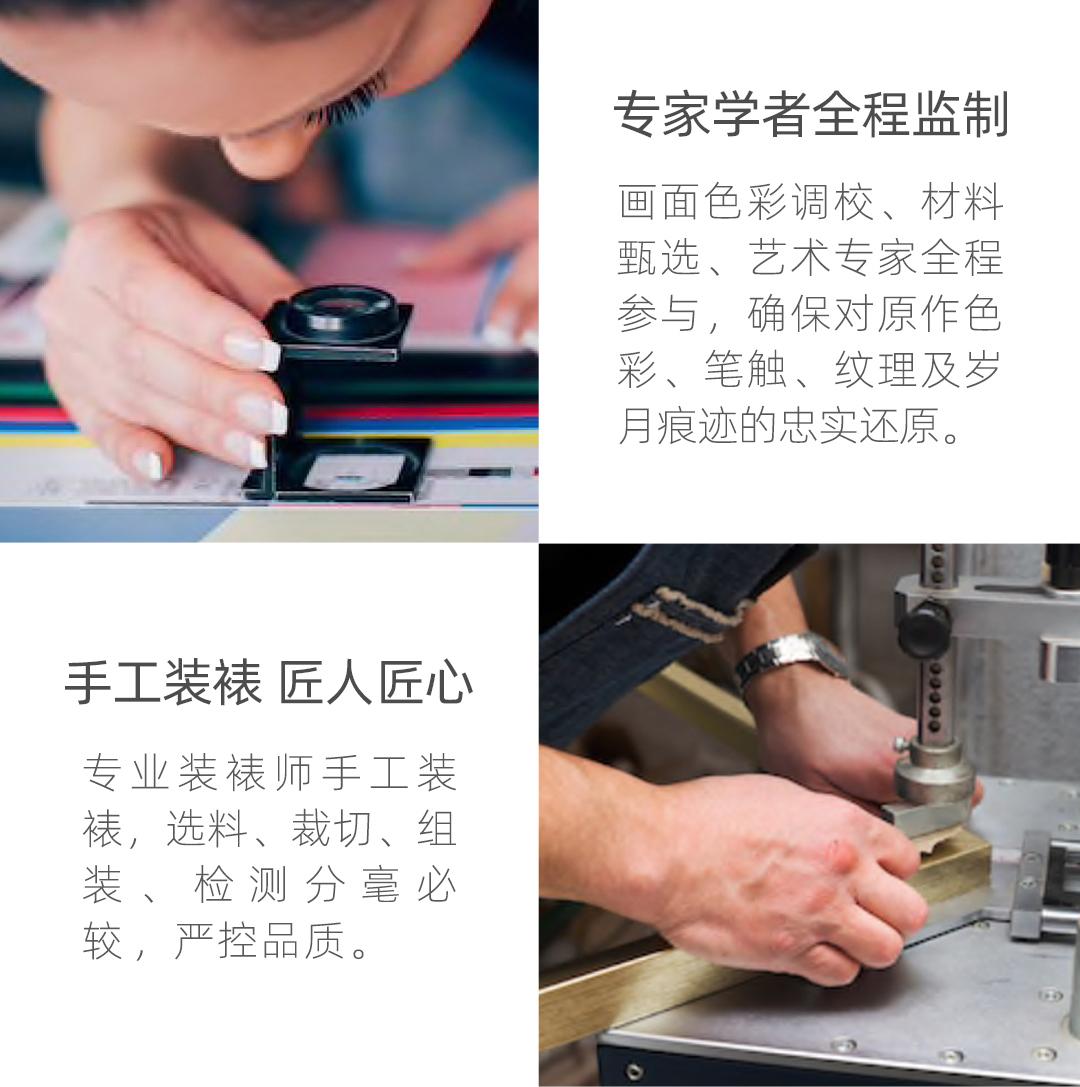 专家学者全程监制

画面色彩调校、材料甄选、艺术专家全程参与，确保对原作色彩、笔触、纹理及岁月痕迹的忠实还原。

手工装裱 匠人匠心

专业装裱师手工装裱，选料、裁切、组装、检测分毫必较，严控品质。