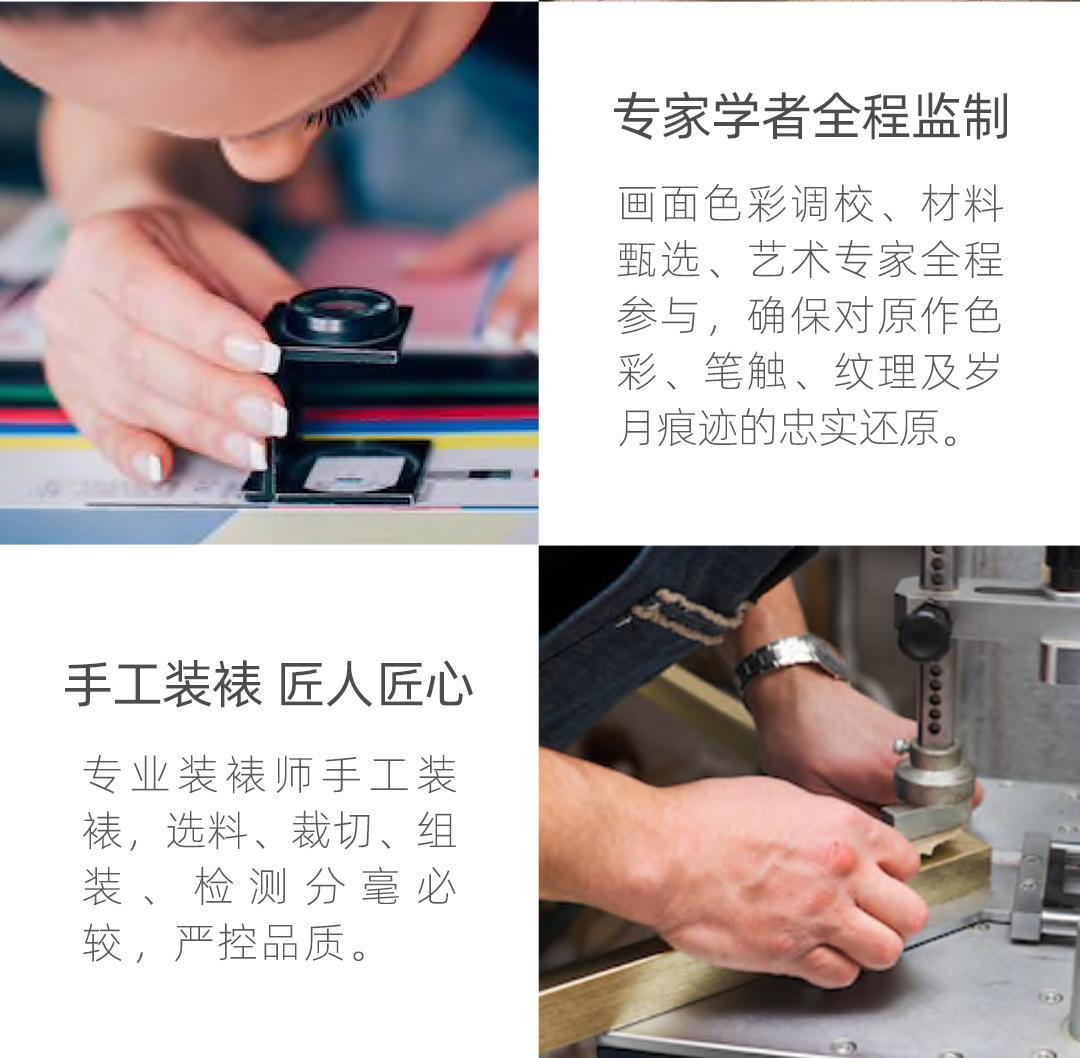 专家学者全程监制

画面色彩调校、材料甄选、艺术专家全程参与，确保对原作色彩、笔触、纹理及岁月痕迹的忠实还原。

手工装裱 匠人匠心

专业装裱师手工装裱，选料、裁切、组装、检测分毫必较，严控品质。